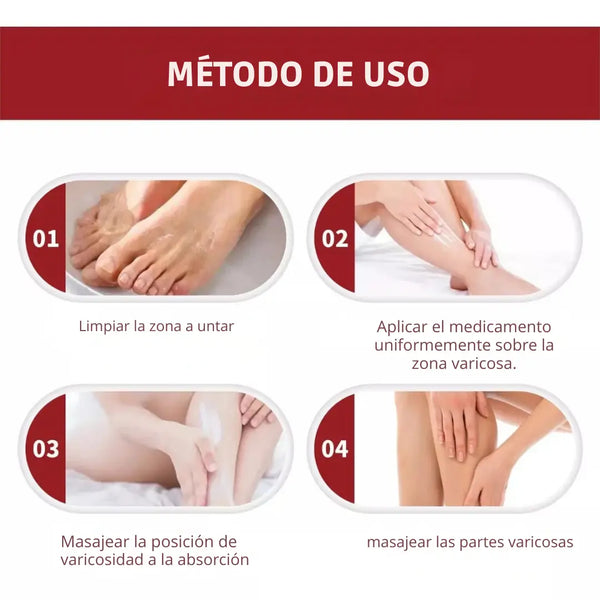 MÉTODO DE USO

01

Limpiar la zona a untar

02

Aplicar el medicamento uniformemente sobre la zona varicosa.

03

Masajear la posición de varicosidad a la absorción

04

masajear las partes varicosas