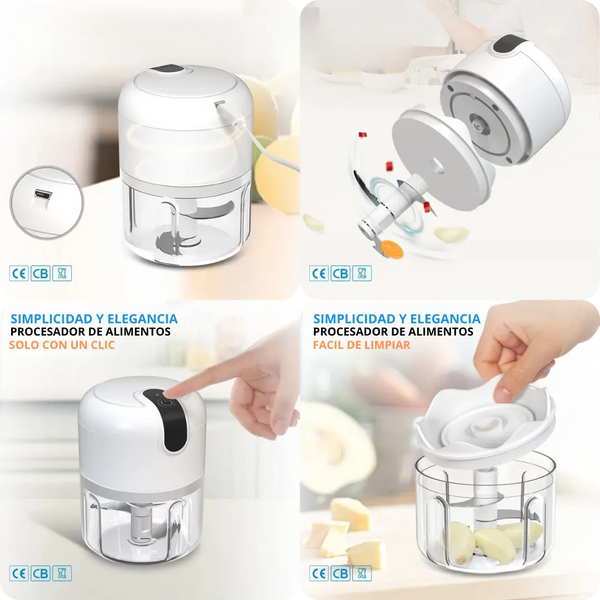 CE CB

CE CB

SIMPLICIDAD Y ELEGANCIA
PROCESADOR DE ALIMENTOS
SOLO CON UN CLIC

CE CB

SIMPLICIDAD Y ELEGANCIA
PROCESADOR DE ALIMENTOS
FACIL DE LIMPIAR

CE CB