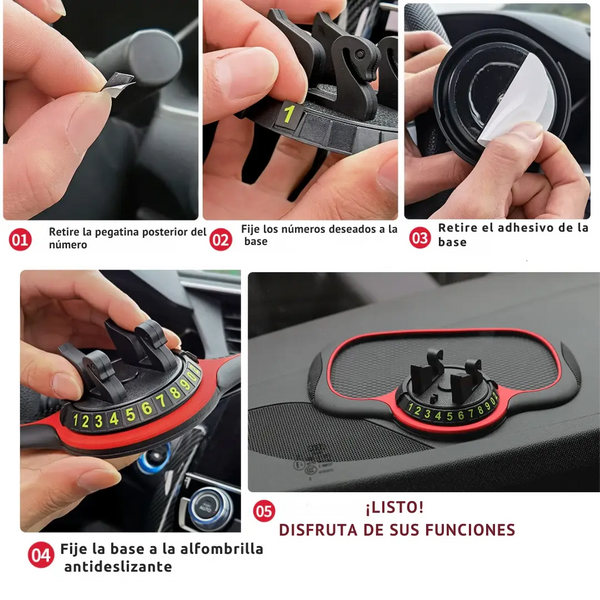 1

01 Retire la pegatina posterior del número

02 Fije los números deseados a la base

03 Retire el adhesivo de la base

1 2 3 4 5 6 7 8 9 0

1 2 3 4 5 6 7 8 9 0

04 Fije la base a la alfombrilla antideslizante

05 ¡LISTO!
DISFRUTA DE SUS FUNCIONES