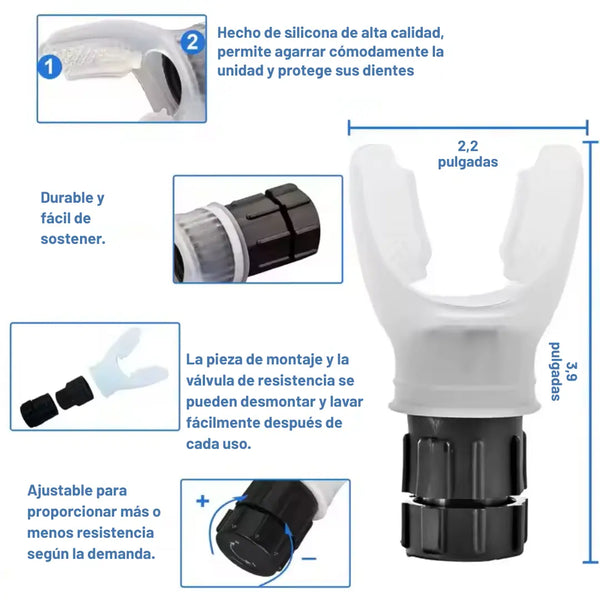 1

2

Hecho de silicona de alta calidad, permite agarrar cómodamente la unidad y protege sus dientes

2,2 pulgadas

Durable y fácil de sostener.

3,9 pulgadas

La pieza de montaje y la válvula de resistencia se pueden desmontar y lavar fácilmente después de cada uso.

Ajustable para proporcionar más o menos resistencia según la demanda.

+

−